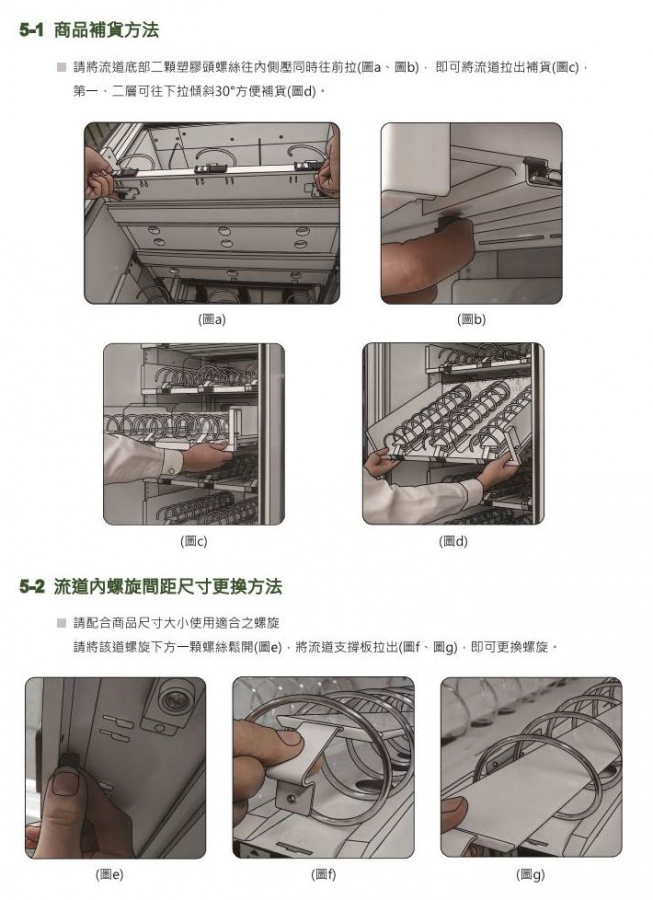 5-1 商品補貨方法

■ 請將流道底部二顆塑膠頭螺絲往內側壓同時往前拉(圖a、圖b)， 即可將流道拉出補貨(圖c)，第一、二層可往下拉傾斜30°方便補貨(圖d)。

(圖a)

(圖b)

(圖c)

(圖d)

5-2 流道內螺旋間距尺寸更換方法

■ 請配合商品尺寸大小使用適合之螺旋
請將該道螺旋下方一顆螺絲鬆開(圖e)，將流道支撐板拉出(圖f、圖g)，即可更換螺旋。

(圖e)

(圖f)

(圖g)