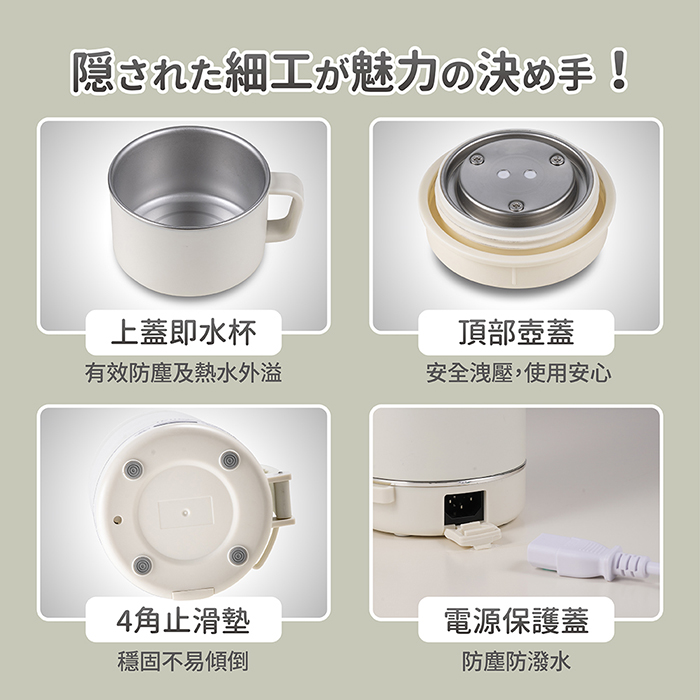 隠された細工が魅力の決め手！

上蓋即水杯
有效防塵及熱水外溢

頂部壺蓋
安全洩壓,使用安心

4角止滑墊
穩固不易傾倒

電源保護蓋
防塵防潑水