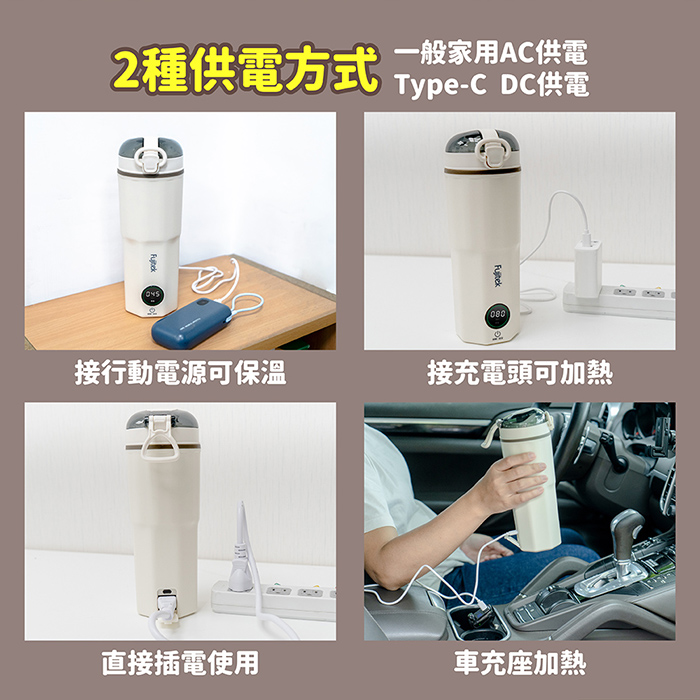 2種供電方式

一般家用AC供電
Type-C DC供電

Fujitek

045

接行動電源可保溫

Fujitek

080

接充電頭可加熱

直接插電使用

車充座加熱