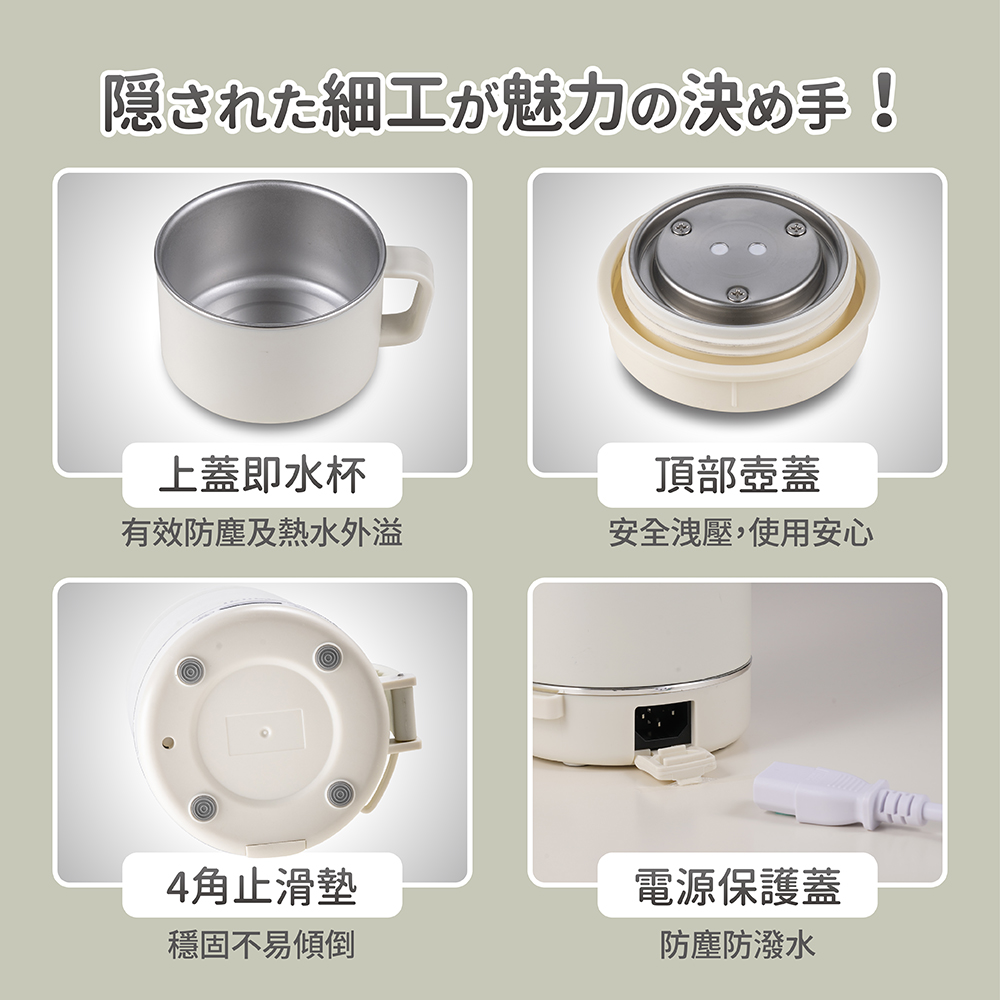 隠された細工が魅力の決め手！

上蓋即水杯

有效防塵及熱水外溢

頂部壺蓋

安全洩壓，使用安心

4角止滑墊

穩固不易傾倒

電源保護蓋

防塵防潑水